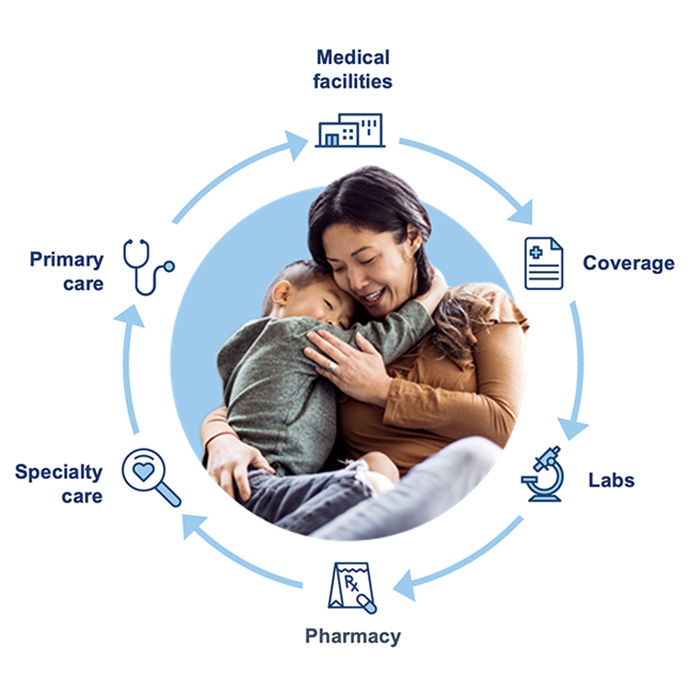 Medical facilities

Coverage

Labs

Rx

Pharmacy

Specialty care

Primary care